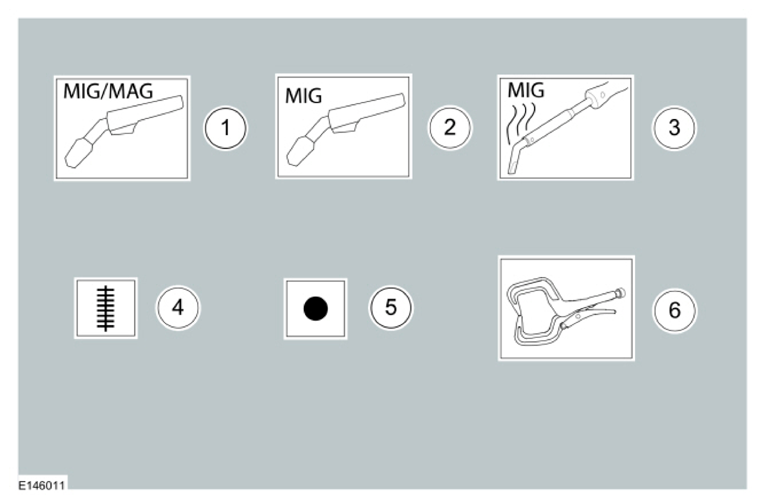 MIG/MAG
1
MIG
2
MIG
3
4
5
6
E146011