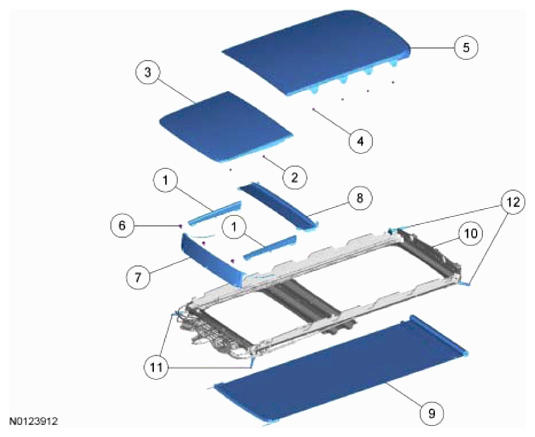 5
3
4
2
1
8
12
6
1
10
7
11
9
N0123912