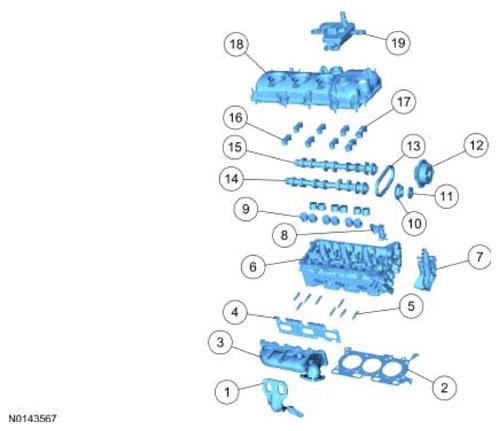 19
18
17
16
15
13
12
14
11
9
10
8
6
7
5
4
3
2
1
N0143567