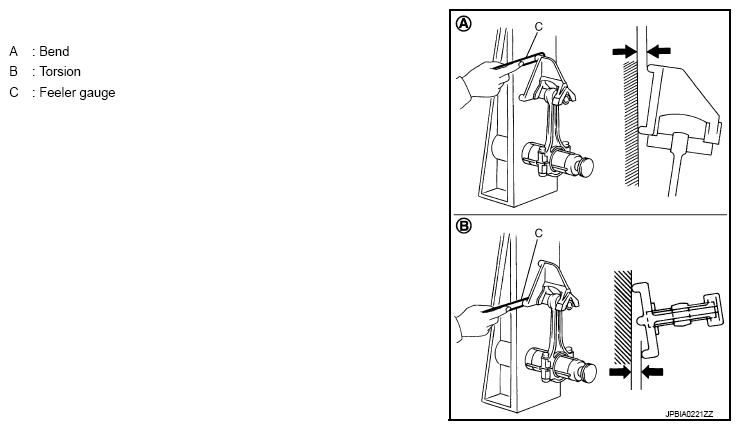 A : Bend
B : Torsion
C : Feeler gauge

A
C

B
C

JPBIA0221ZZ