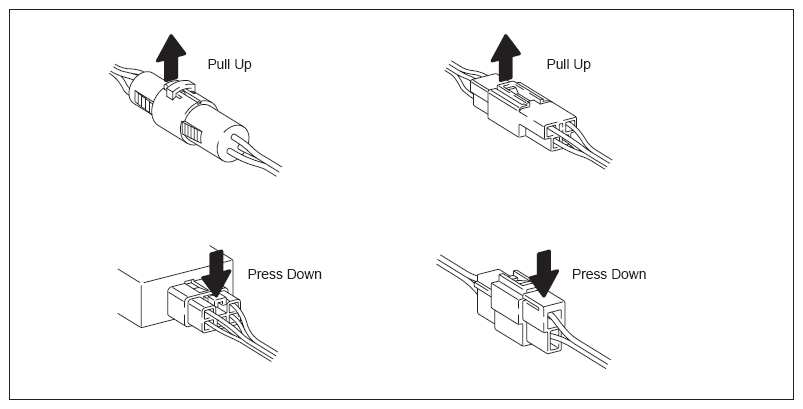 Pull Up

Pull Up

Press Down

Press Down