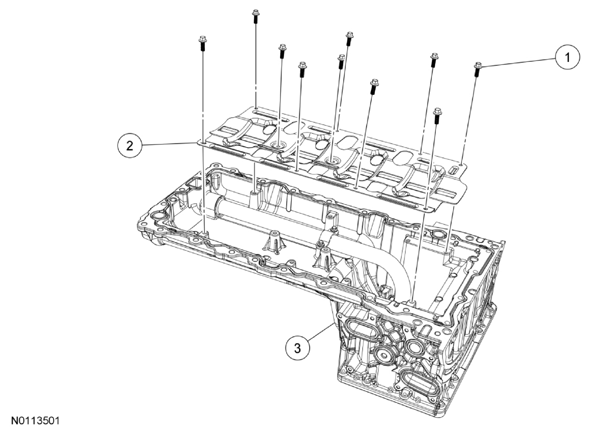 1
2
3
N0113501