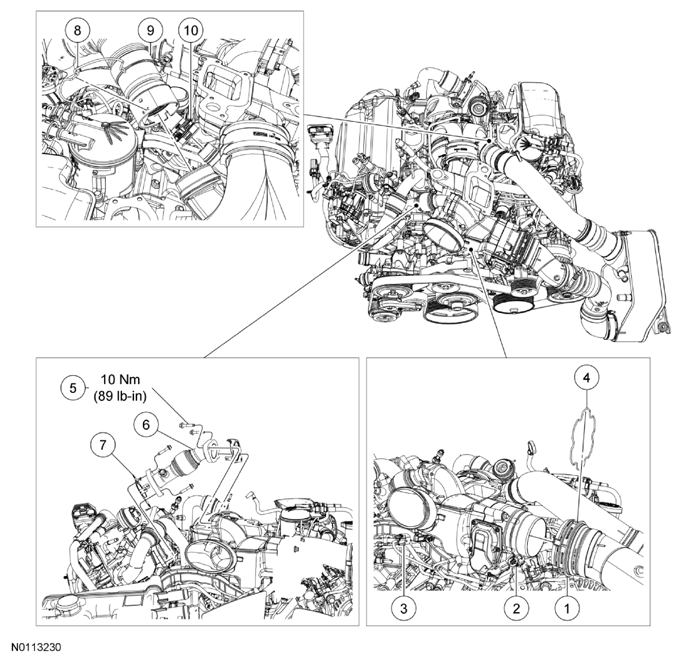 8
9
10

5
10 Nm
(89 lb-in)
6
7

4

3
2
1

N0113230