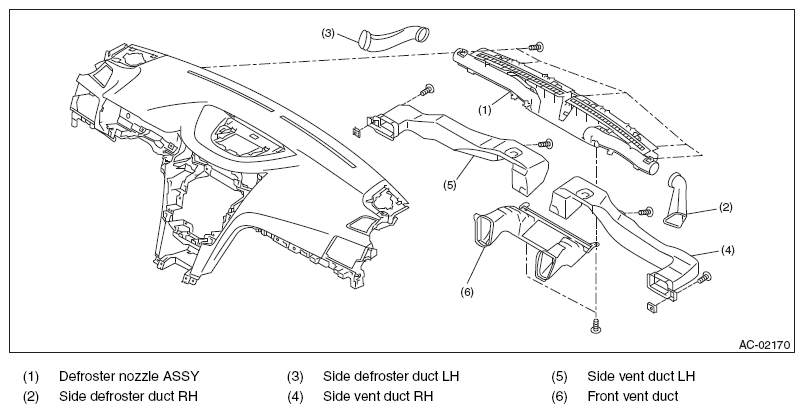 (3)
(1)
(5)
(2)
(4)
(6)
AC-02170

(1) Defroster nozzle ASSY
(2) Side defroster duct RH
(3) Side defroster duct LH
(4) Side vent duct RH
(5) Side vent duct LH
(6) Front vent duct