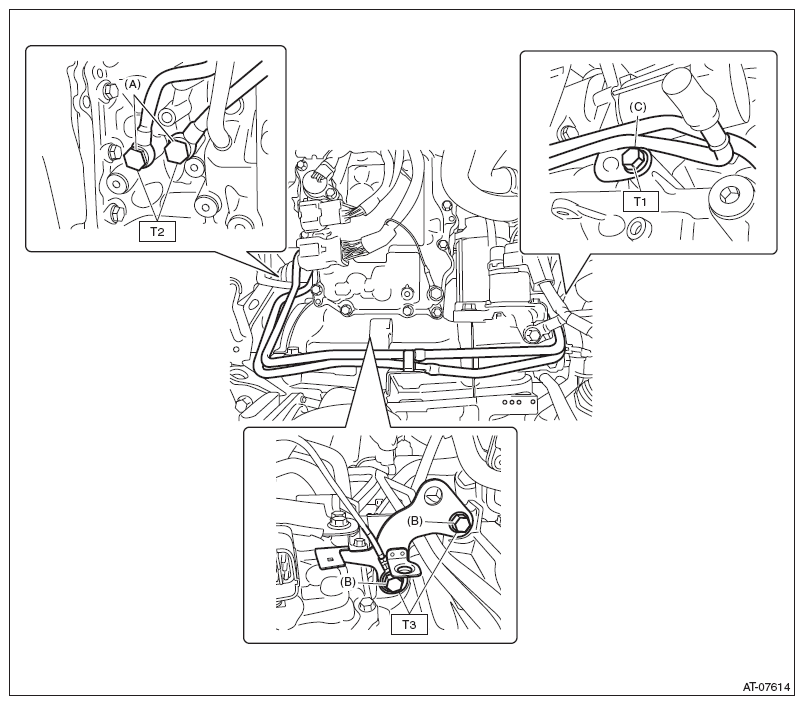 (A)
T2
(C)
T1
(B)
(B)
T3
AT-07614