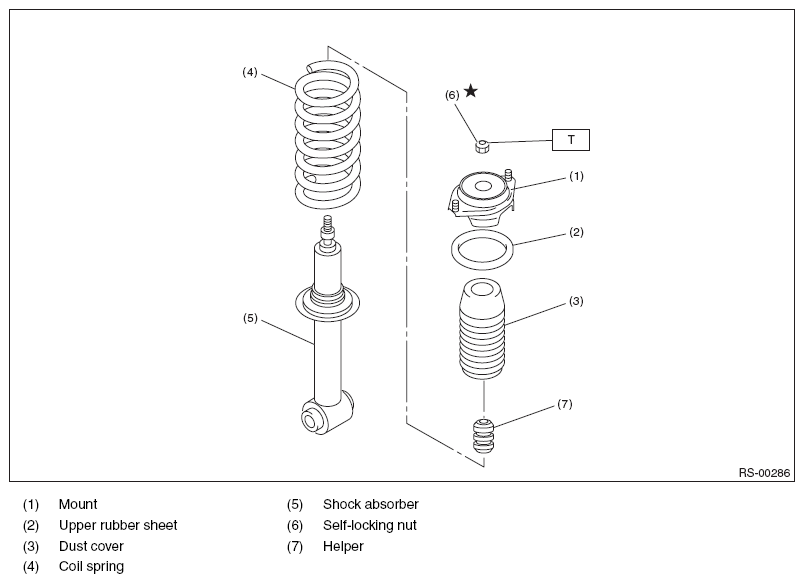 (4)

(6) ★

T

(1)

(2)

(3)

(5)

(7)

RS-00286

(1) Mount
(2) Upper rubber sheet
(3) Dust cover
(4) Coil spring

(5) Shock absorber
(6) Self-locking nut
(7) Helper