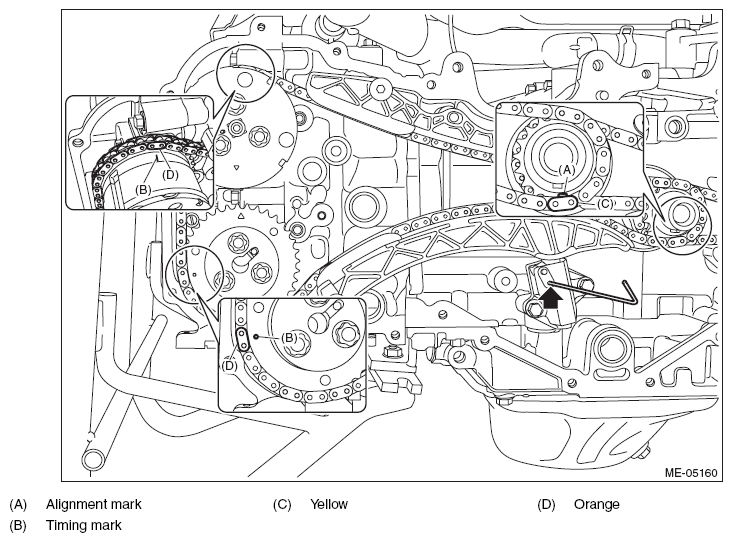 (D)
(B)
(A)
(C)
(B)
(D)
ME-05160

(A) Alignment mark
(B) Timing mark
(C) Yellow
(D) Orange