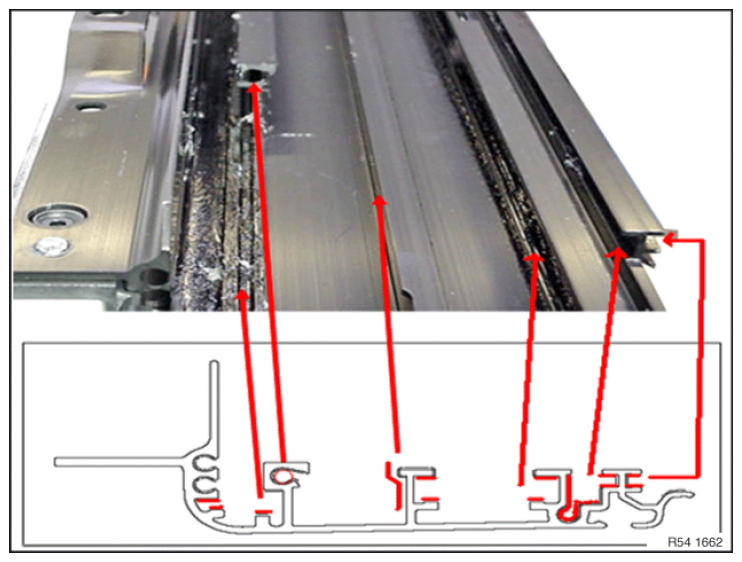 R54 1662