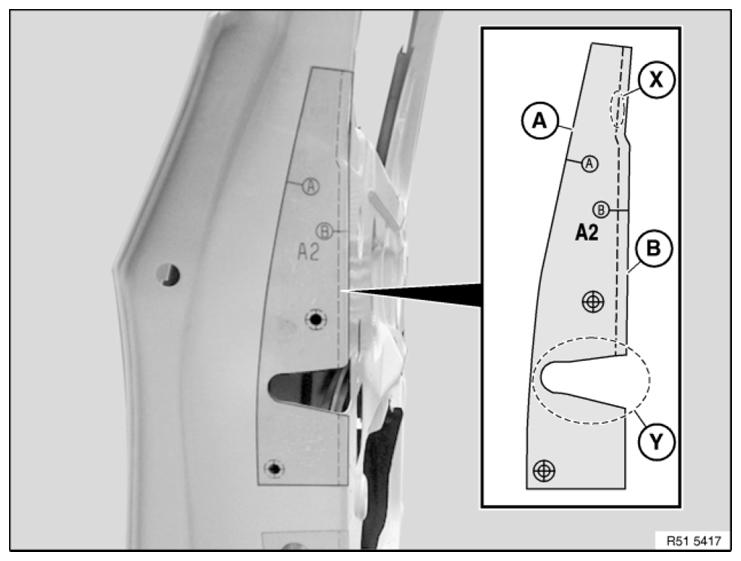 A
B
A2

X
A
A
B
A2
B
Y

R51 5417