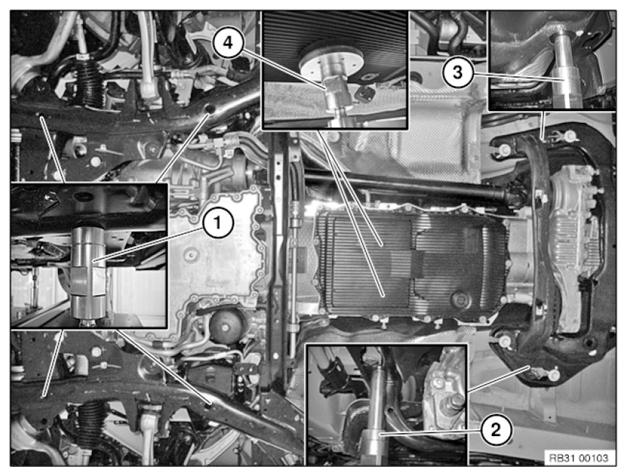 4
3
1
2
RB31 00103