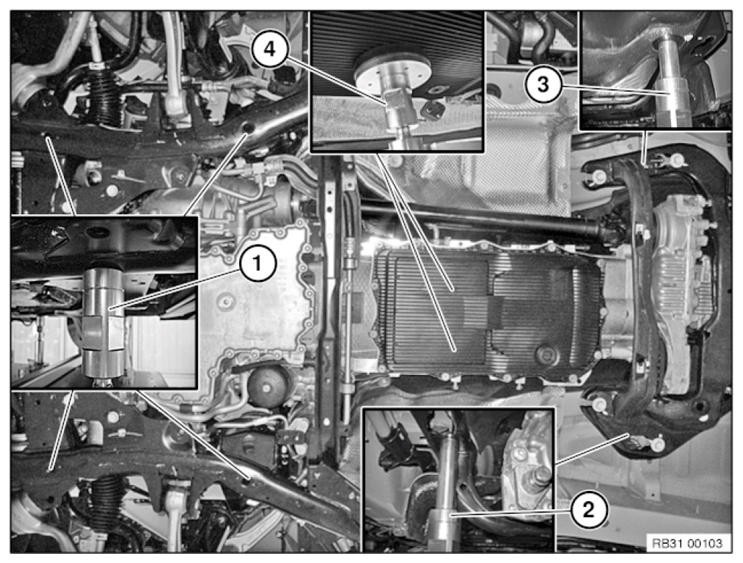 4
3
1
2
RB31 00103