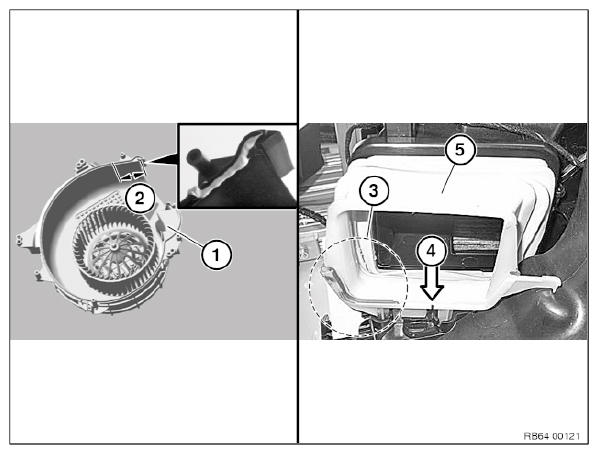 2
1
5
3
4
RB64 00121