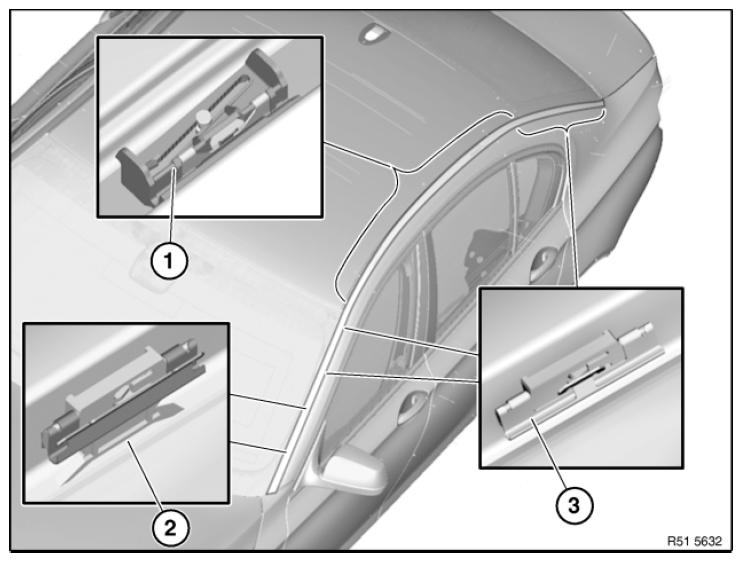 1

2

3

R51 5632