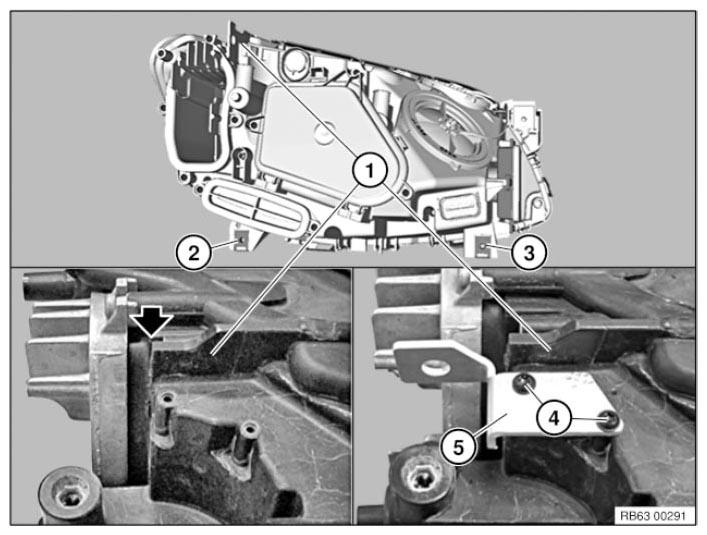 1
2
3
4
5
RB63 00291