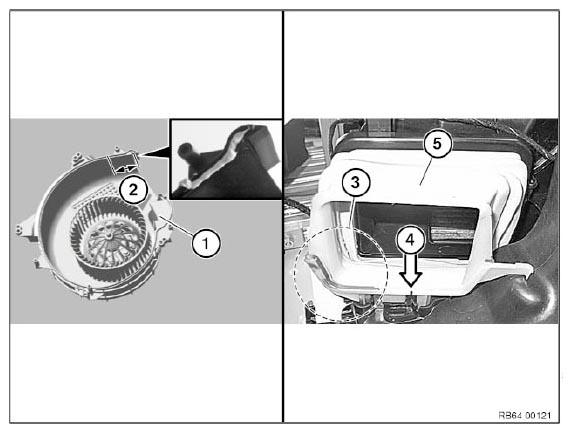 2
1
5
3
4
RB64 00121