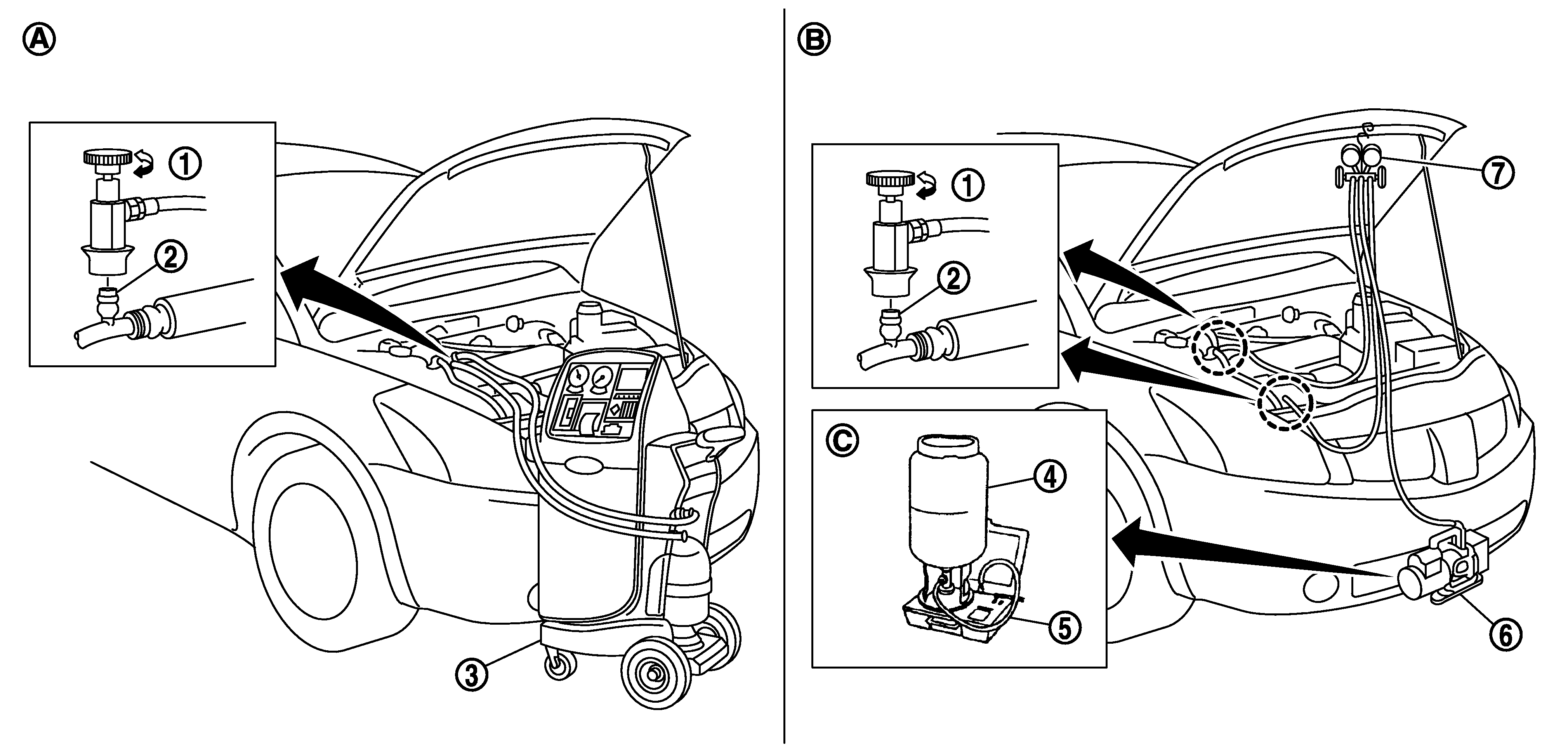 A

1

2

3

B

1

2

7

C

4

5

6