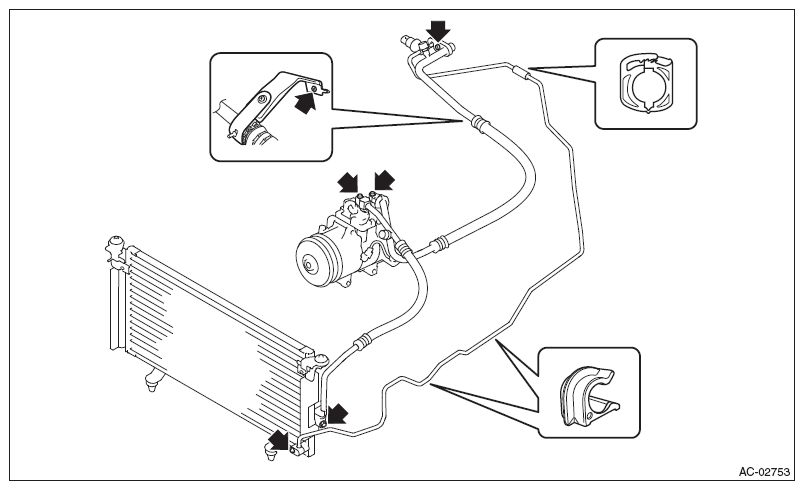 AC-02753