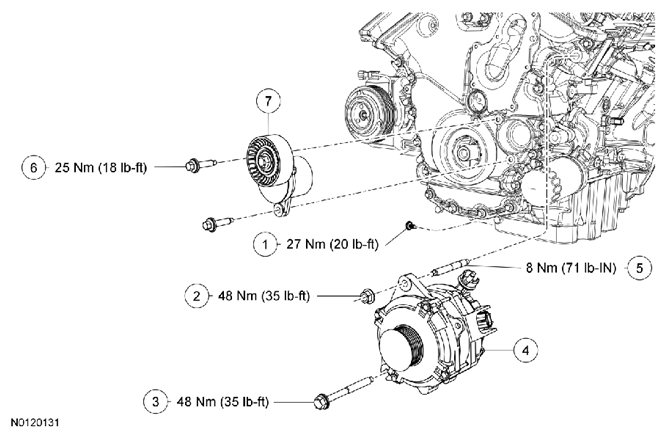 7

6 25 Nm (18 lb-ft)

1 27 Nm (20 lb-ft)

8 Nm (71 lb-IN) 5

2 48 Nm (35 lb-ft)

4

3 48 Nm (35 lb-ft)

N0120131