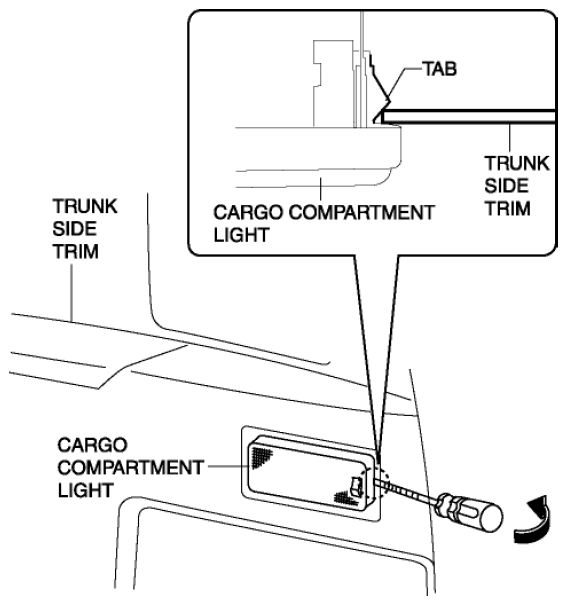 TAB

TRUNK SIDE TRIM

CARGO COMPARTMENT LIGHT

TRUNK SIDE TRIM

CARGO COMPARTMENT LIGHT