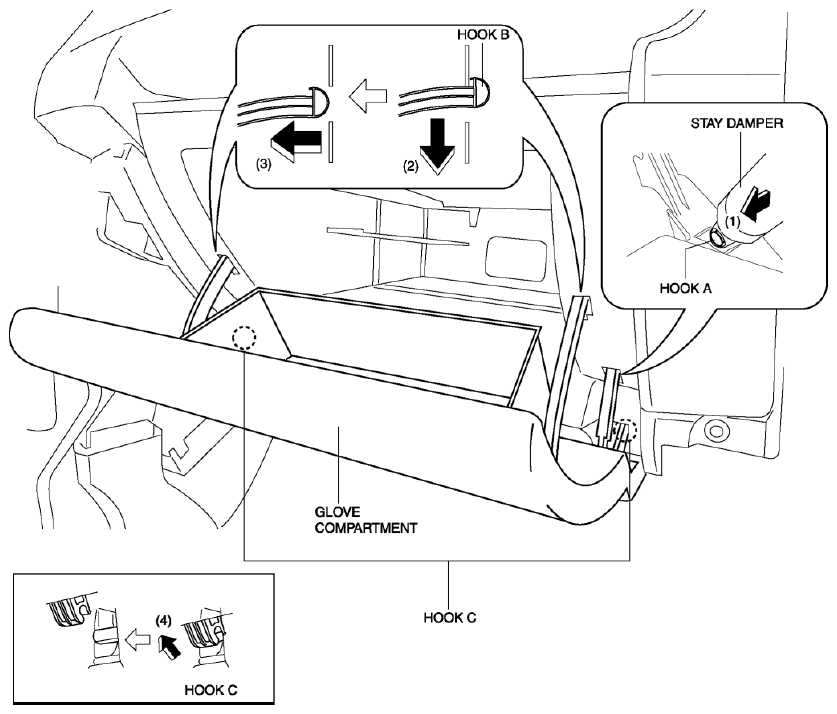 HOOK B
(3)
(2)
STAY DAMPER
(1)
HOOK A
GLOVE COMPARTMENT
HOOK C
(4)
HOOK C