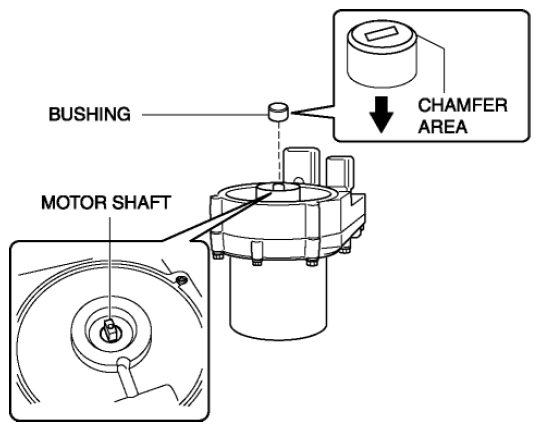 CHAMFER AREA

BUSHING

MOTOR SHAFT