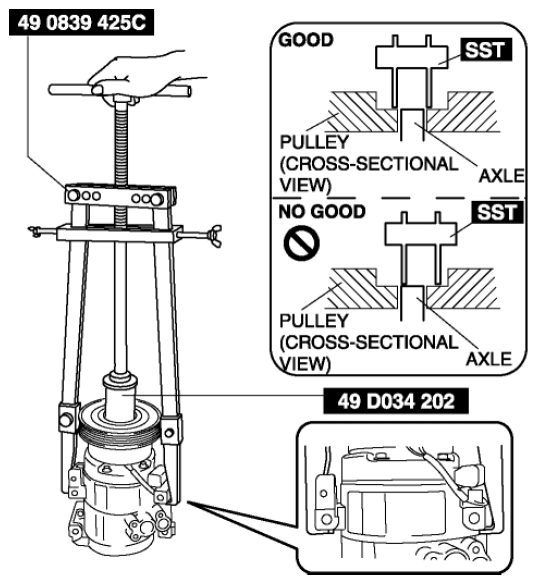 49 0839 425C

GOOD

SST

PULLEY (CROSS-SECTIONAL VIEW)

AXLE

NO GOOD

SST

PULLEY (CROSS-SECTIONAL VIEW)

AXLE

49 D034 202