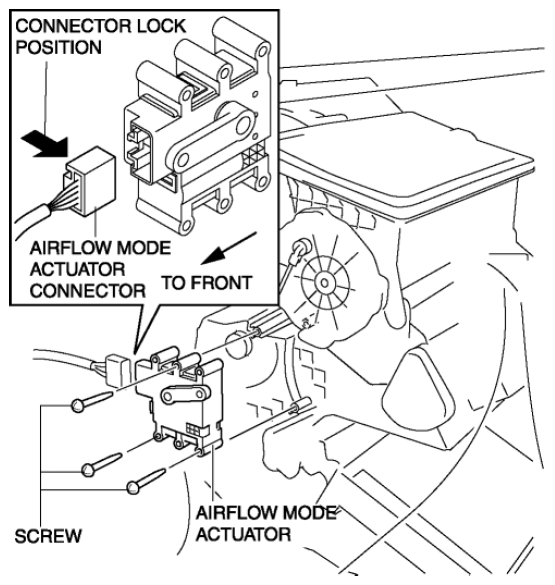 CONNECTOR LOCK POSITION

AIRFLOW MODE ACTUATOR CONNECTOR

TO FRONT

SCREW

AIRFLOW MODE ACTUATOR