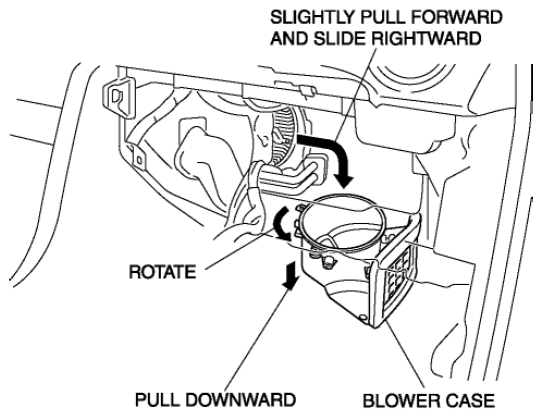 SLIGHTLY PULL FORWARD AND SLIDE RIGHTWARD

ROTATE

PULL DOWNWARD

BLOWER CASE