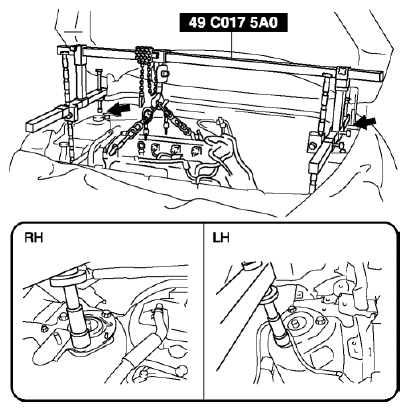 49 C017 5A0

RH

LH