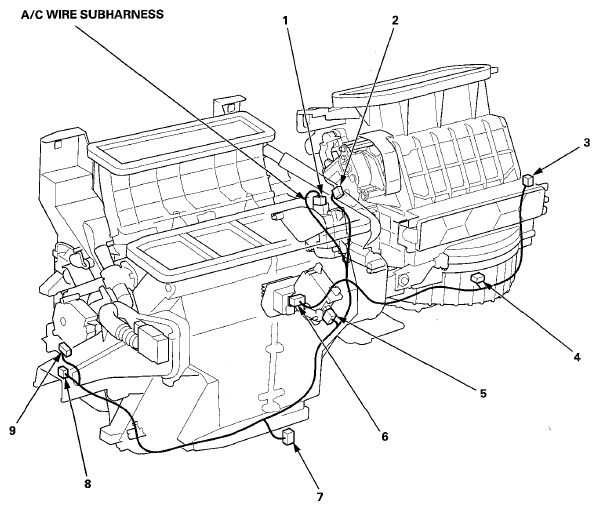 A/C WIRE SUBHARNESS

1

2

3

4

5

6

7

8

9