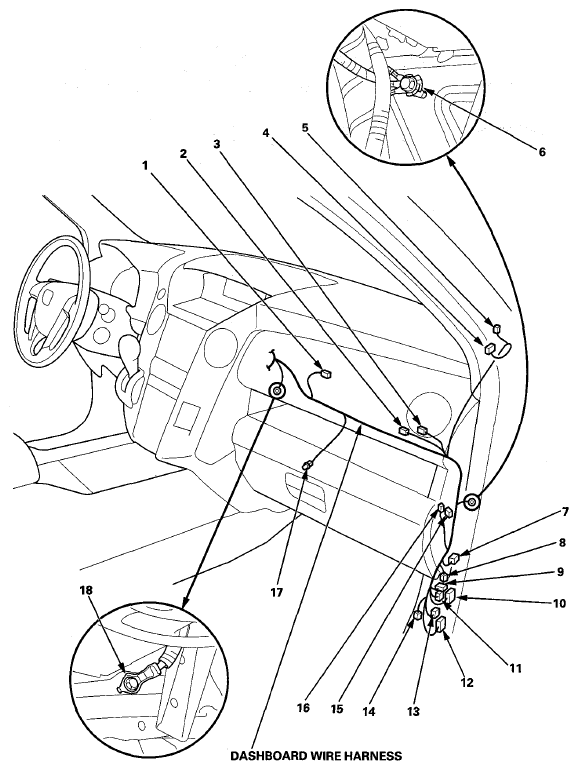 1
2
3
4
5
6
7
8
9
10
11
12
13
14
15
16
17
18
DASHBOARD WIRE HARNESS