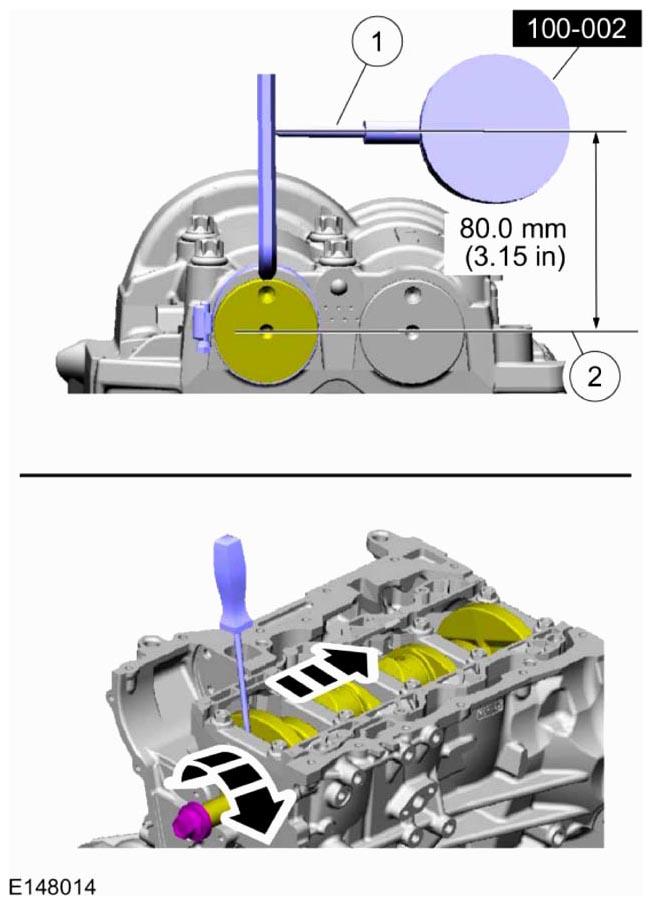 1

100-002

80.0 mm
(3.15 in)

2

E148014