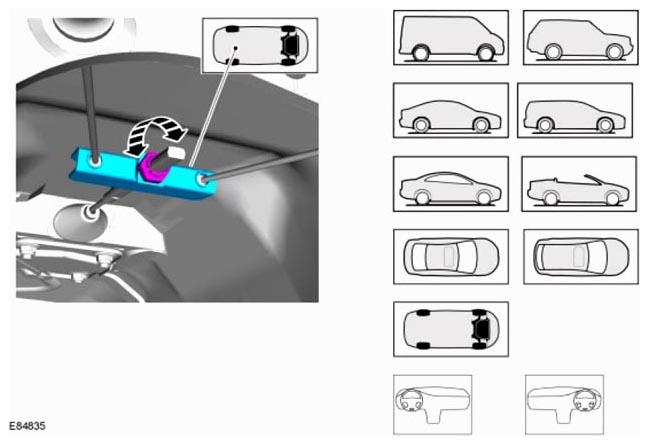 E84835