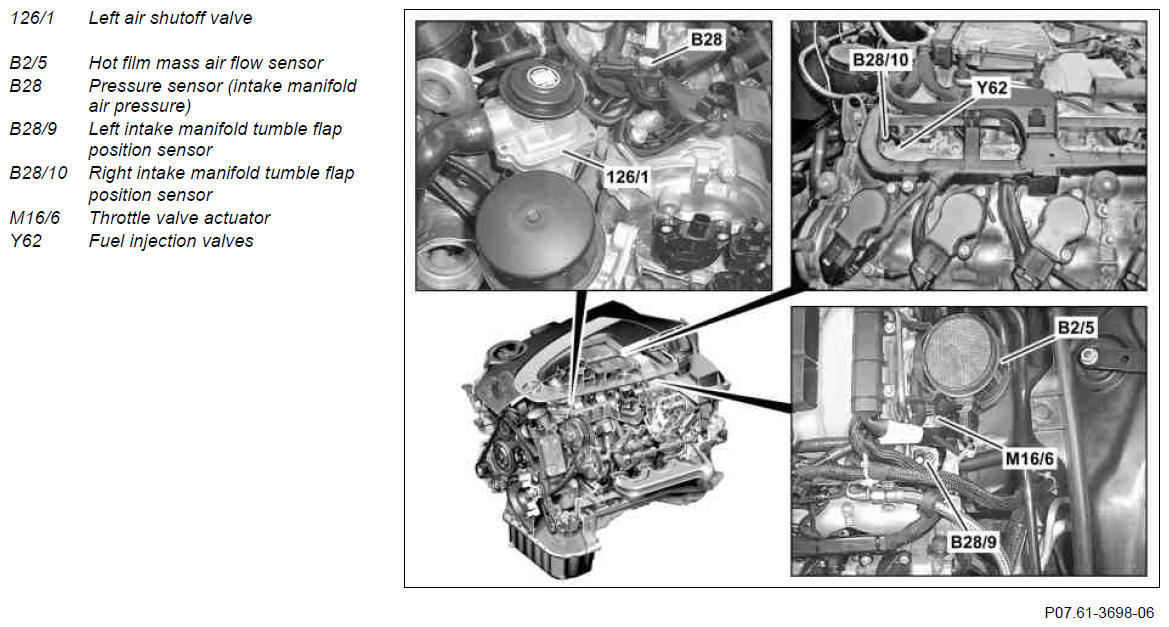 126/1 Left air shutoff valve

B2/5 Hot film mass air flow sensor
B28 Pressure sensor (intake manifold air pressure)
B28/9 Left intake manifold tumble flap position sensor
B28/10 Right intake manifold tumble flap position sensor
M16/6 Throttle valve actuator
Y62 Fuel injection valves

B28
126/1
B28/10
Y62
B2/5
M16/6
B28/9

P07.61-3698-06