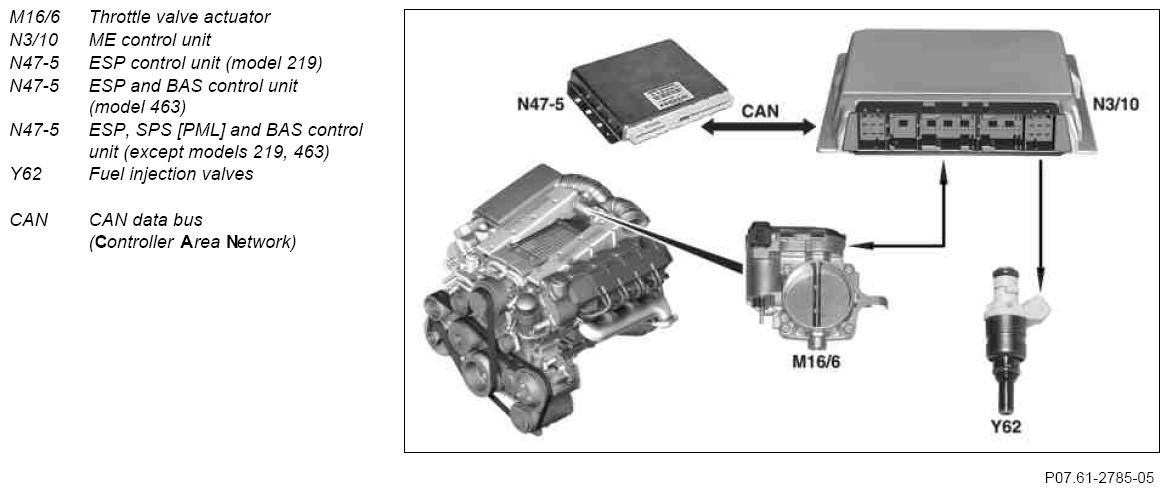 M16/6 Throttle valve actuator
N3/10 ME control unit
N47-5 ESP control unit (model 219)
N47-5 ESP and BAS control unit (model 463)
N47-5 ESP, SPS [PML] and BAS control unit (except models 219, 463)
Y62 Fuel injection valves

CAN CAN data bus (Controller Area Network)

N47-5
CAN
N3/10
M16/6
Y62

P07.61-2785-05