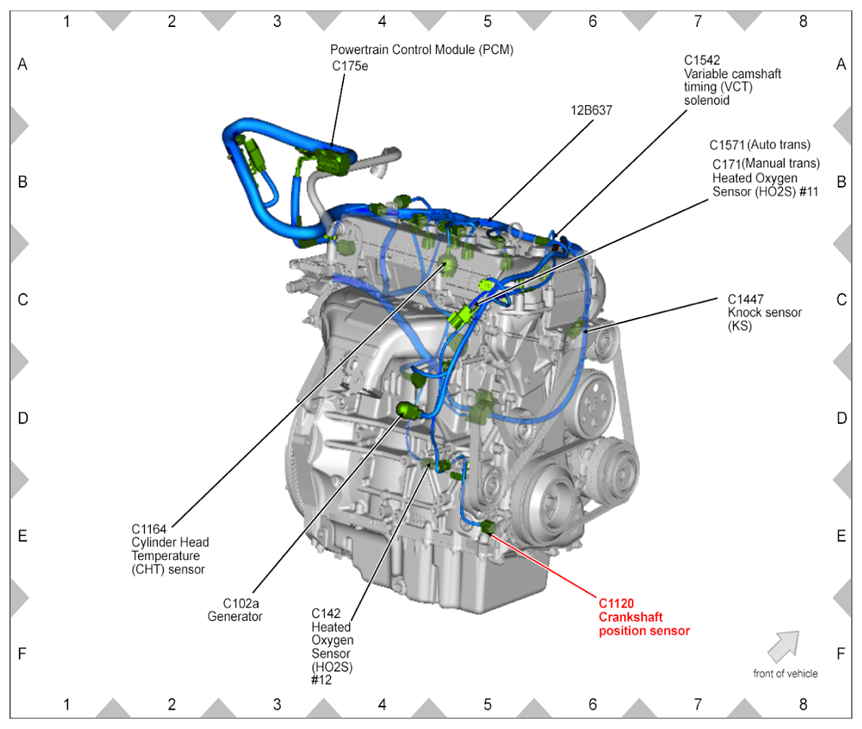 1 2 3 4 5 6 7 8

A

B

C

D

E

F

Powertrain Control Module (PCM)
C175e

C1542
Variable camshaft timing (VCT) solenoid

12B637

C1571 (Auto trans)
C171 (Manual trans)
Heated Oxygen Sensor (HO2S) #11

C1447
Knock sensor (KS)

C1164
Cylinder Head Temperature (CHT) sensor

C102a
Generator

C142
Heated Oxygen Sensor (HO2S) #12

C1120
Crankshaft position sensor

front of vehicle

A

B

C

D

E

F

1 2 3 4 5 6 7 8