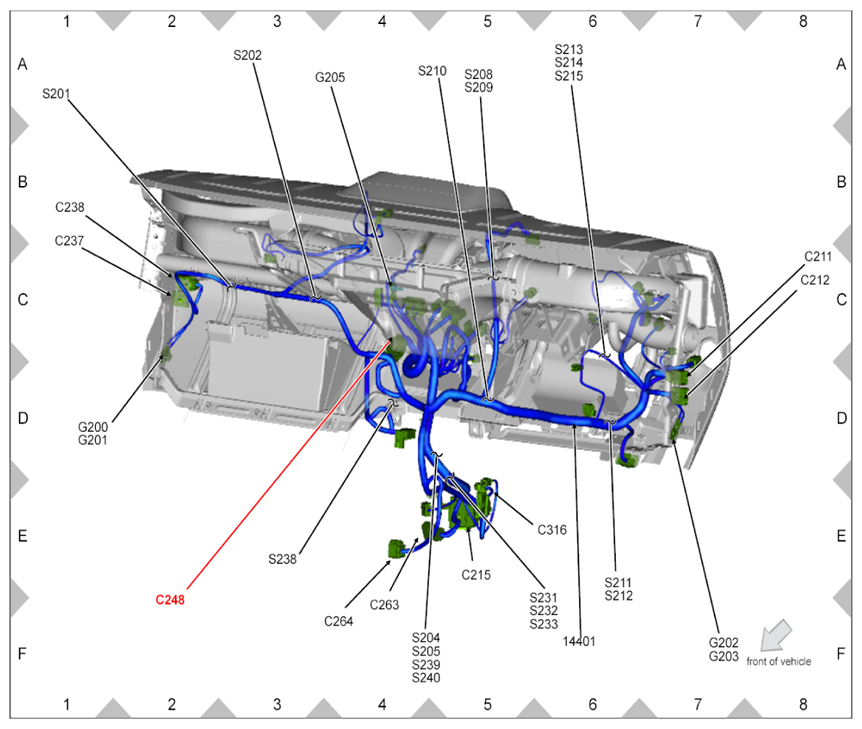 1 2 3 4 5 6 7 8

A
B
C
D
E
F

S201
S202
G205
S210
S208
S209
S213
S214
S215
C238
C237
C211
C212
G200
G201
S238
C248
C264
C263
S204
S205
S239
S240
C215
C316
S231
S232
S233
14401
S211
S212
G202
G203
front of vehicle

A
B
C
D
E
F

1 2 3 4 5 6 7 8