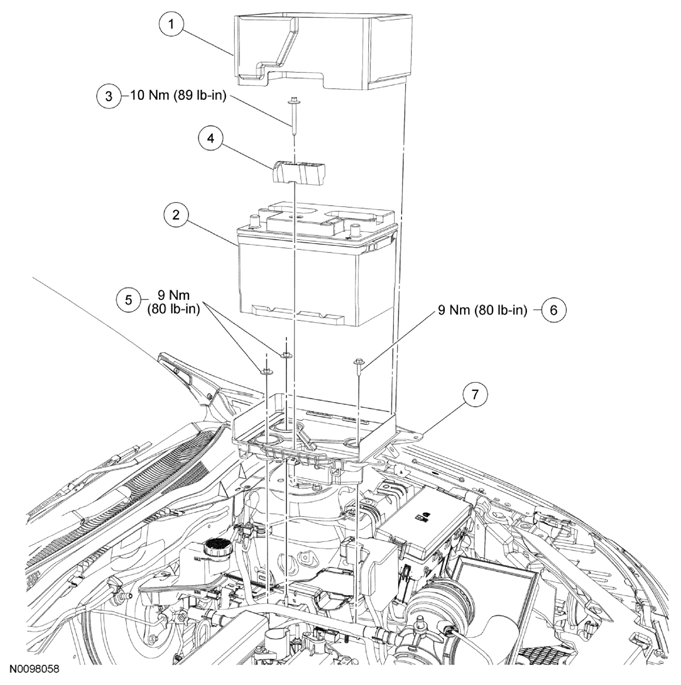 1

3 10 Nm (89 lb-in)

4

2

5 9 Nm (80 lb-in)

9 Nm (80 lb-in) 6

7

N0098058