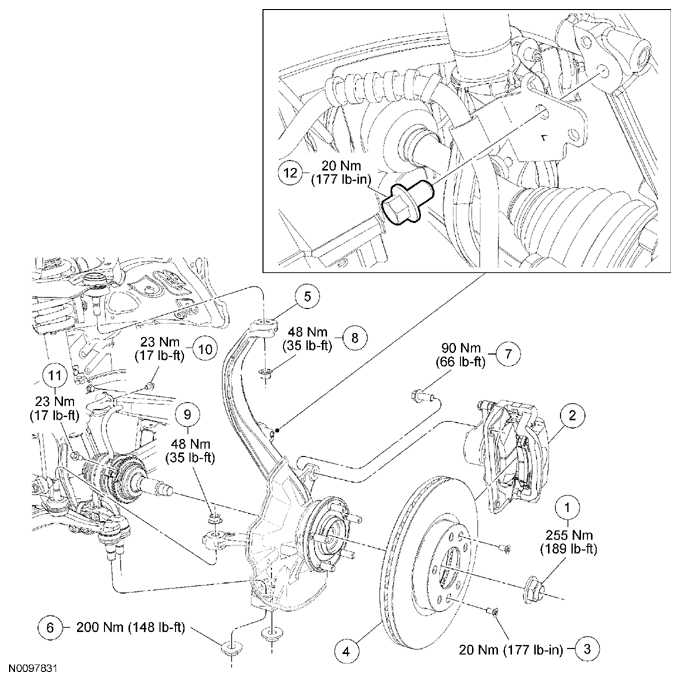 12
20 Nm
(177 lb-in)

5

48 Nm
(35 lb-ft)
8

23 Nm
(17 lb-ft)
10

90 Nm
(66 lb-ft)
7

11
23 Nm
(17 lb-ft)

9
48 Nm
(35 lb-ft)

2

1
255 Nm
(189 lb-ft)

6
200 Nm (148 lb-ft)

4

20 Nm (177 lb-in)
3

N0097831