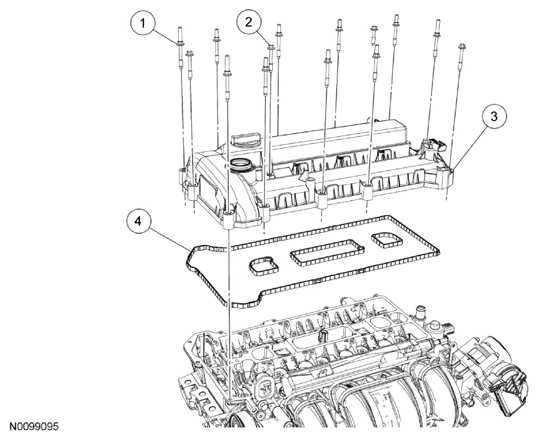 1
2
3
4
N0099095