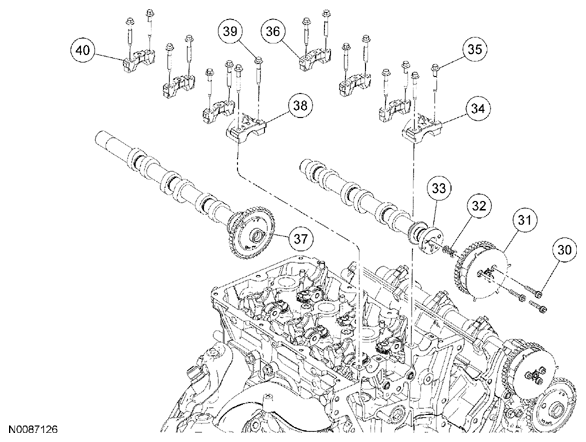 40
39
36
35
38
34
33
32
31
30
37
N0087126