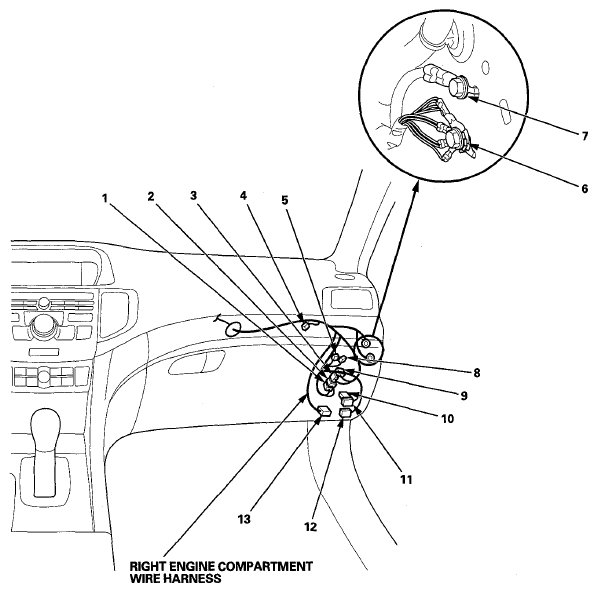 7

6

1
2
3
4
5

8

9

10

11

13

12

RIGHT ENGINE COMPARTMENT
WIRE HARNESS