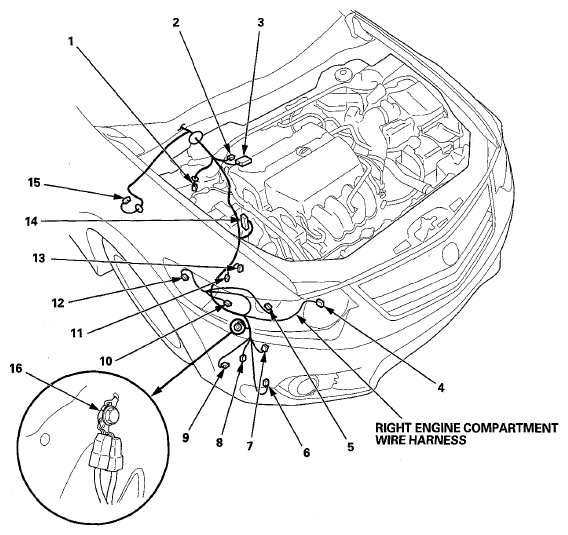 1
2
3
15
14
13
12
11
10
16
9
8
7
6
5
4
RIGHT ENGINE COMPARTMENT WIRE HARNESS