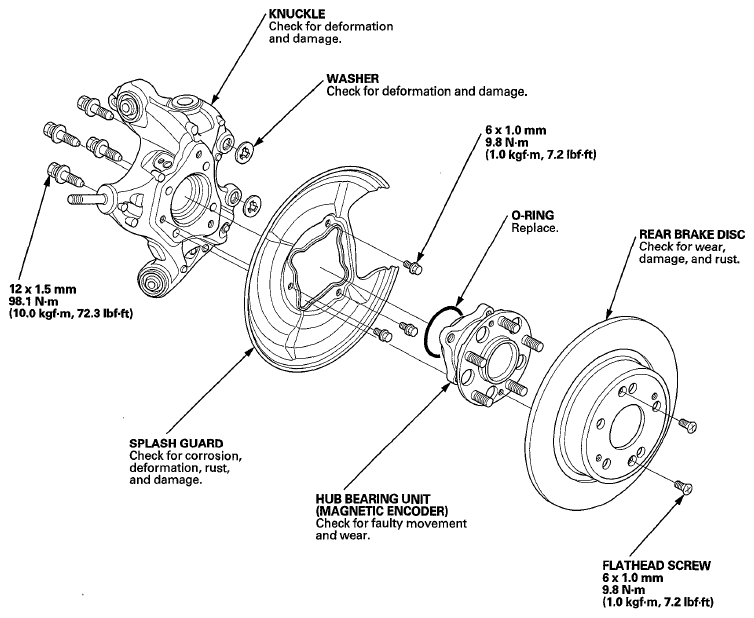 KNUCKLE
Check for deformation and damage.

WASHER
Check for deformation and damage.

6 x 1.0 mm
9.8 N·m
(1.0 kgf·m, 7.2 lbf·ft)

O-RING
Replace.

REAR BRAKE DISC
Check for wear, damage, and rust.

12 x 1.5 mm
98.1 N·m
(10.0 kgf·m, 72.3 lbf·ft)

SPLASH GUARD
Check for corrosion, deformation, rust, and damage.

HUB BEARING UNIT
(MAGNETIC ENCODER)
Check for faulty movement and wear.

FLATHEAD SCREW
6 x 1.0 mm
9.8 N·m
(1.0 kgf·m, 7.2 lbf·ft)