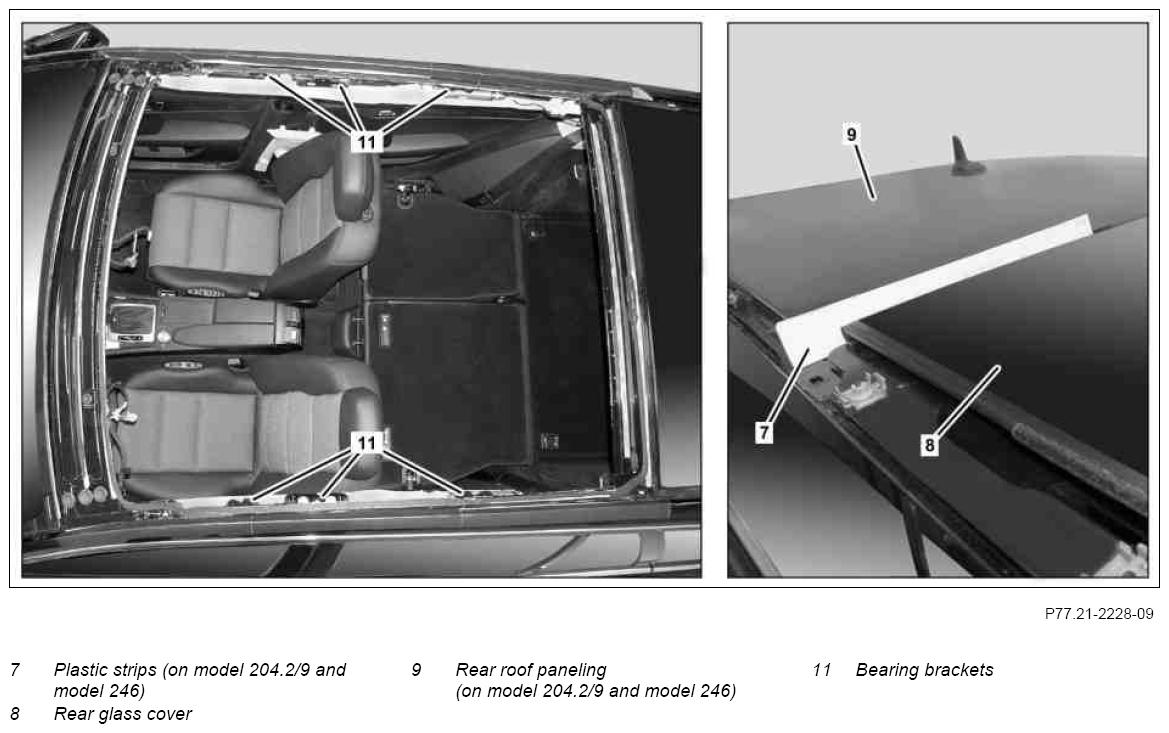 11

11

9

7

8

P77.21-2228-09

7 Plastic strips (on model 204.2/9 and model 246)

8 Rear glass cover

9 Rear roof paneling (on model 204.2/9 and model 246)

11 Bearing brackets