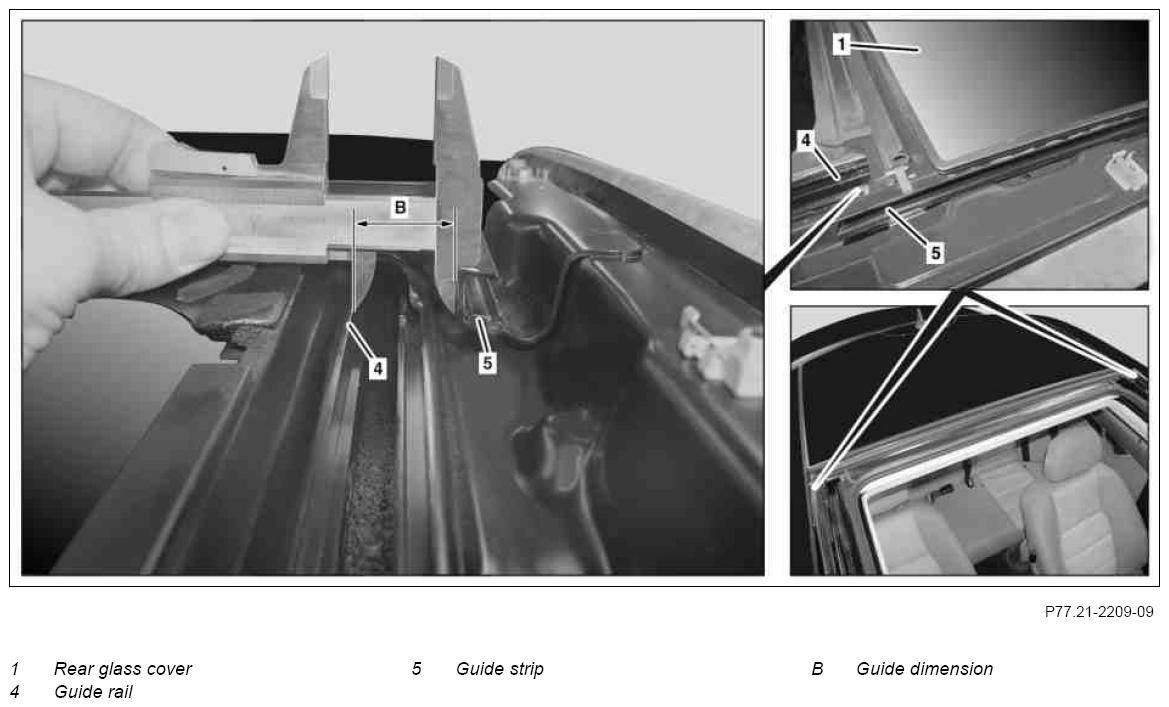 B

4

5

1

4

5

P77.21-2209-09

1 Rear glass cover
4 Guide rail

5 Guide strip

B Guide dimension