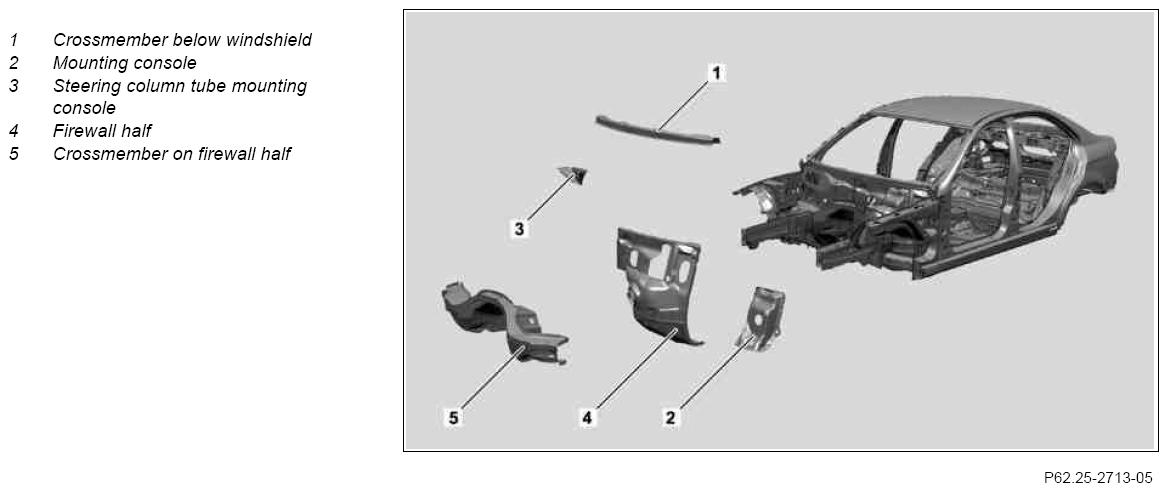 1 Crossmember below windshield
2 Mounting console
3 Steering column tube mounting console
4 Firewall half
5 Crossmember on firewall half

1

3

5

4

2

P62.25-2713-05