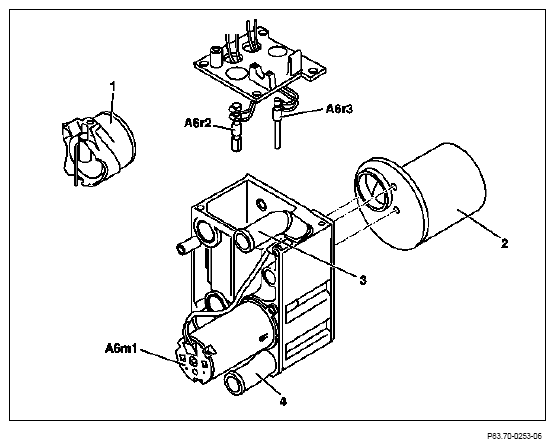 1

A6r2

A6r3

2

3

A6m1

4

P83.70-0253-06