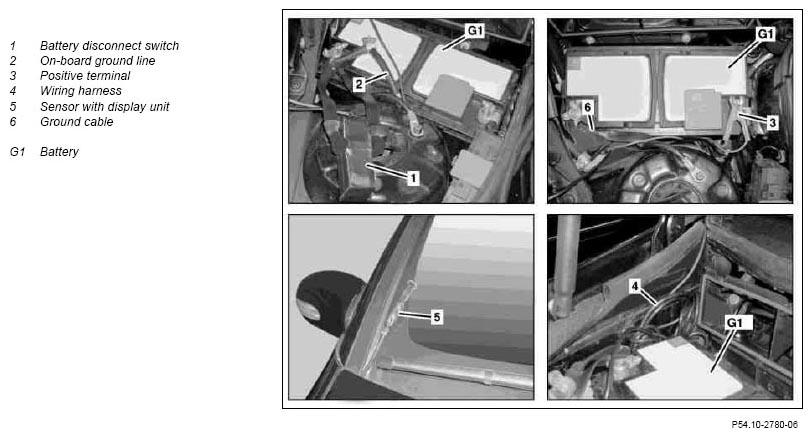 1 Battery disconnect switch
2 On-board ground line
3 Positive terminal
4 Wiring harness
5 Sensor with display unit
6 Ground cable

G1 Battery

G1
2
1
G1
6
3
5
4
G1

P54.10-2780-06