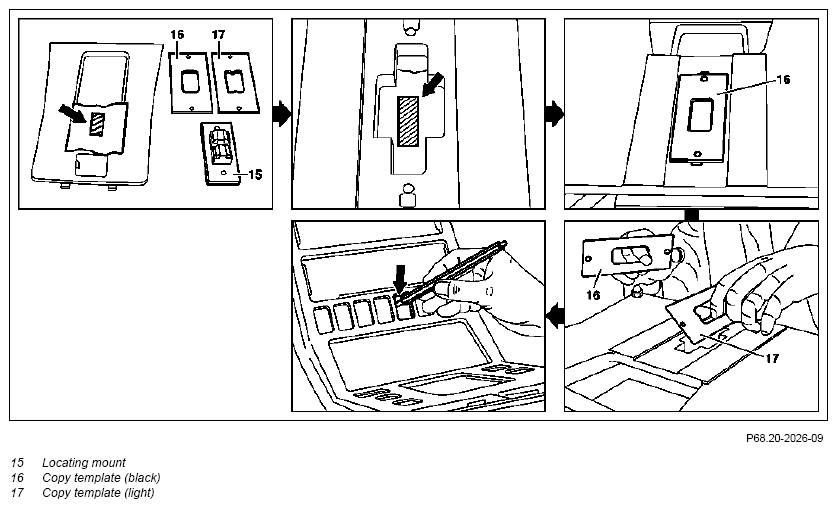 16
17
15

16

16
17

P68.20-2026-09

15 Locating mount
16 Copy template (black)
17 Copy template (light)